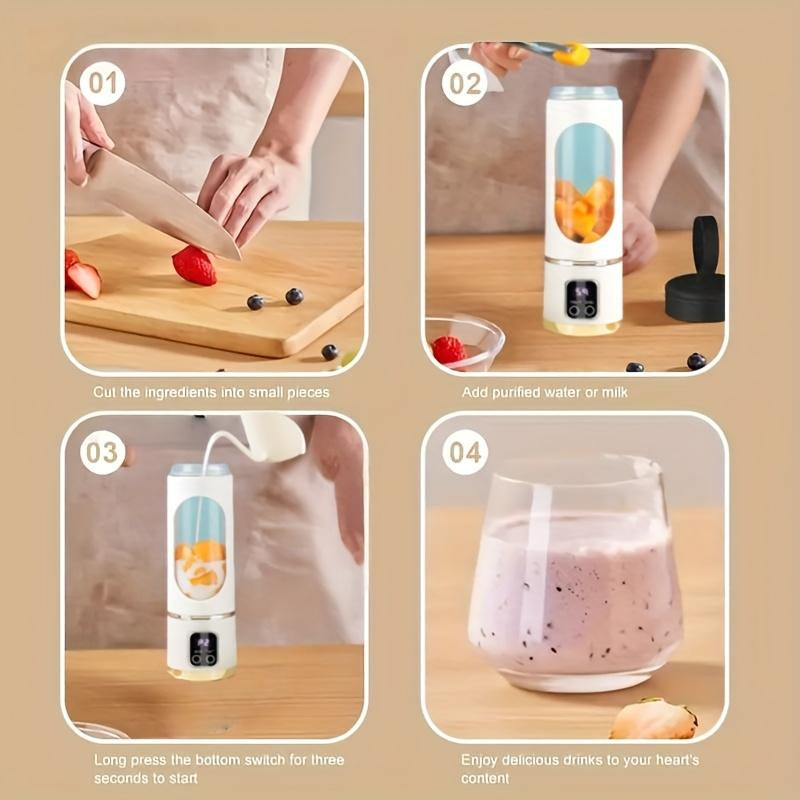 01

Cut the ingredients into small pieces

02

Add purified water or milk

03

Long press the bottom switch for three seconds to start

04

Enjoy delicious drinks to your heart's content